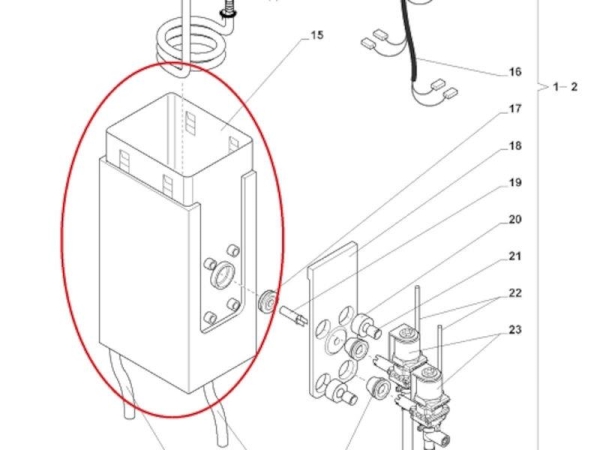 15

16

1– 2

17

18

19

20

21

22

23