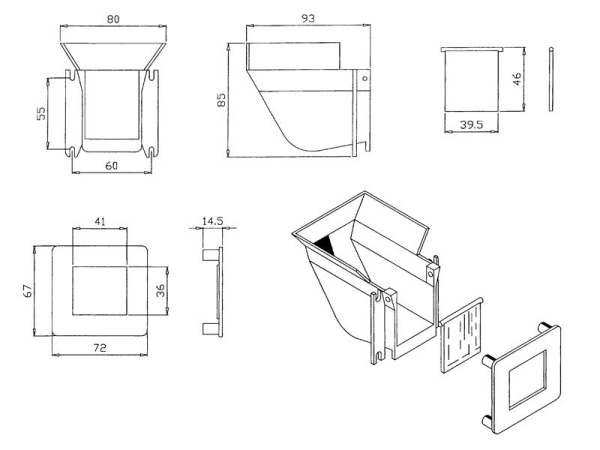 80
55
60
93
85
46
39.5
41
67
36
72
14.5