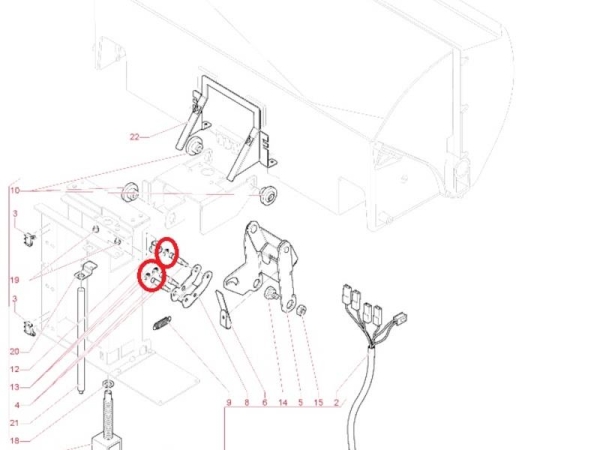 22
10
3
19
3
20
12
13
4
21
18
9
8
6
14
5
15
2