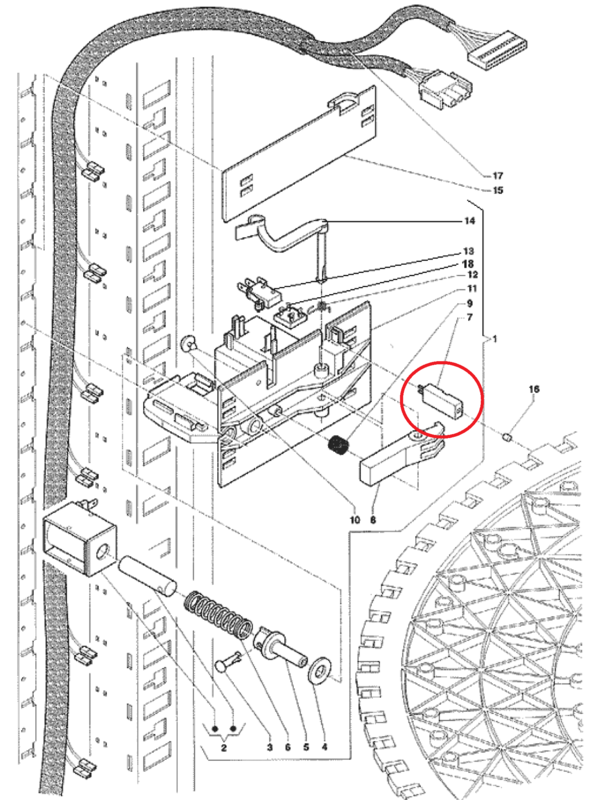 17
15
14
13
18
12
11
9
7
1
16
10
8
2
3
6
5
4