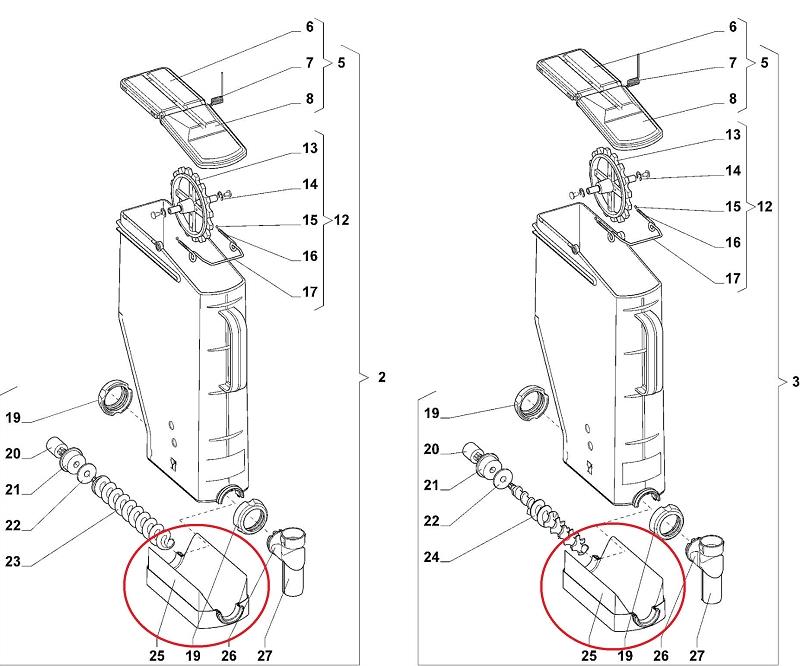 6
7
5
8
13
14
15
12
16
17
2
19
20
21
22
23
25
19
26
27

6
7
5
8
13
14
15
12
16
17
3
19
20
21
22
24
25
19
26
27