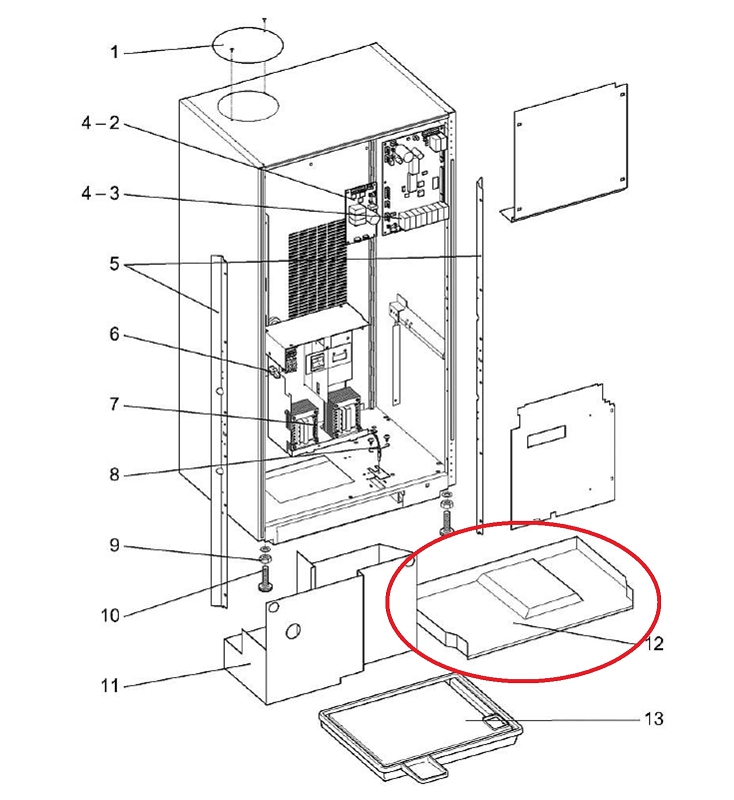 1
4 – 2
4 – 3
5
6
7
8
9
10
11
12
13