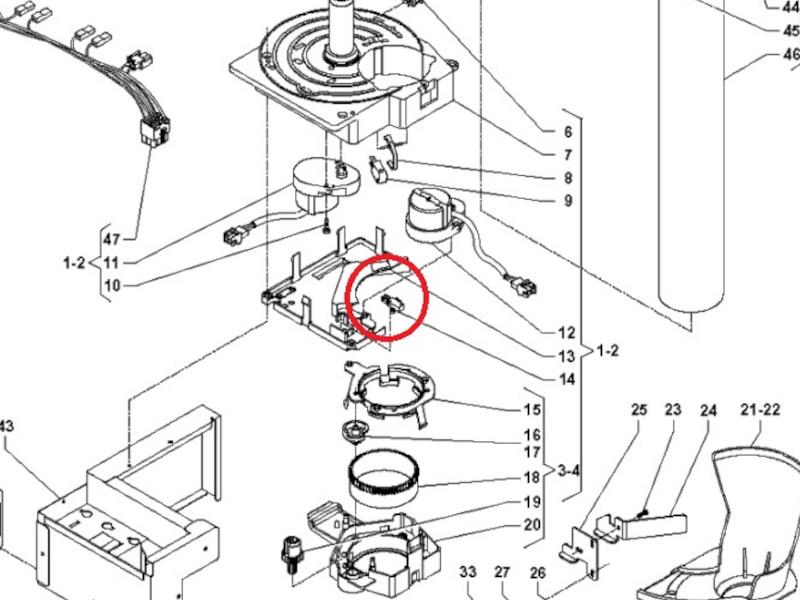 44
45
46
6
7
8
9
47
1-2
11
10
12
13
1-2
14
15
16
17
18
3-4
19
20
43
25
23
24
21-22
33
27
26